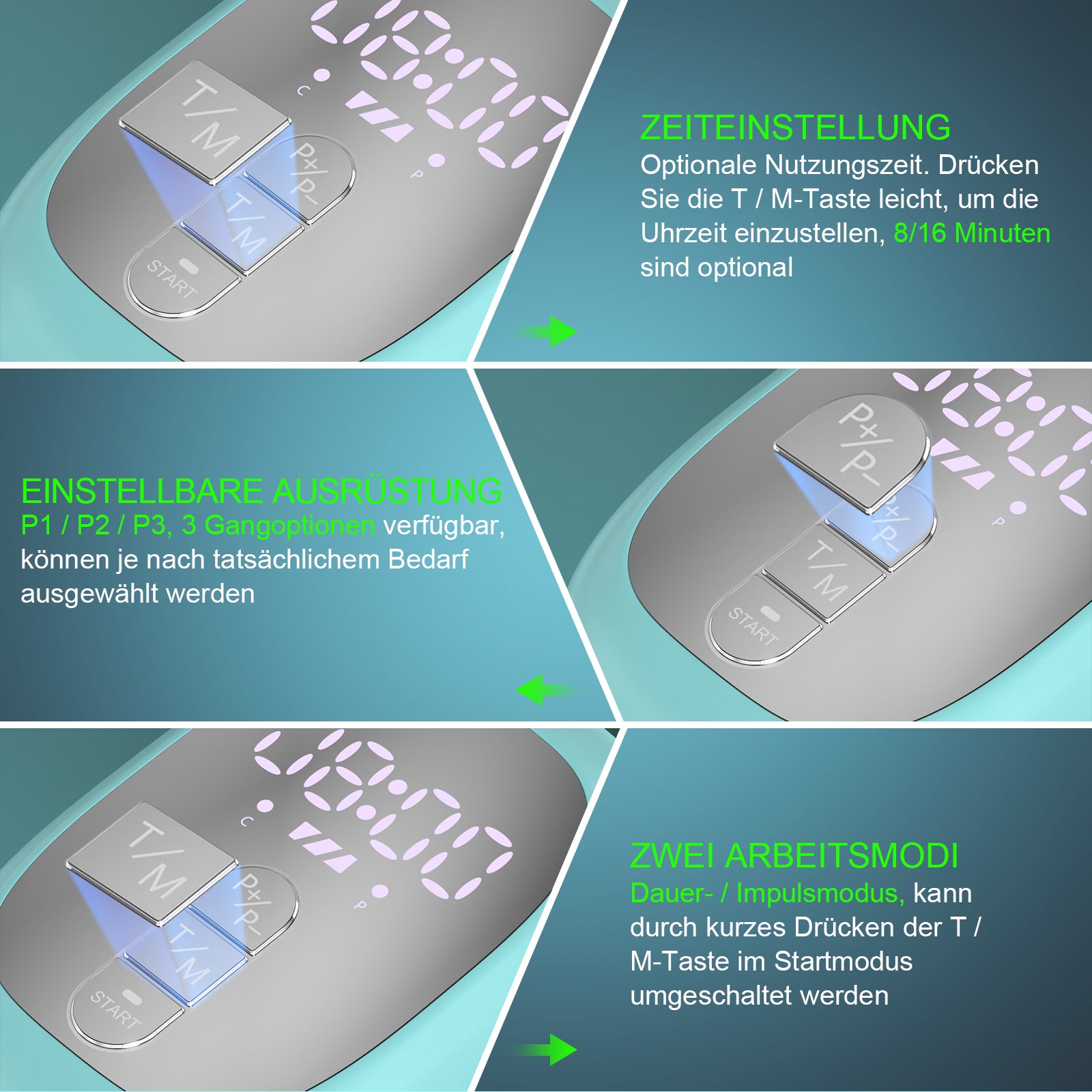 T/M
P+/P-
T/M
START
C
P

ZEITEINSTELLUNG
Optionale Nutzungszeit. Drücken Sie die T / M-Taste leicht, um die Uhrzeit einzustellen, 8/16 Minuten sind optional

EINSTELLBARE AUSRÜSTUNG
P1 / P2 / P3, 3 Gangoptionen verfügbar, können je nach tatsächlichem Bedarf ausgewählt werden

P+/P-
P+/P-
T/M
START
P

T/M
P+/P-
T/M
START
C
P

ZWEI ARBEITSMODI
Dauer- / Impulsmodus, kann durch kurzes Drücken der T / M-Taste im Startmodus umgeschaltet werden